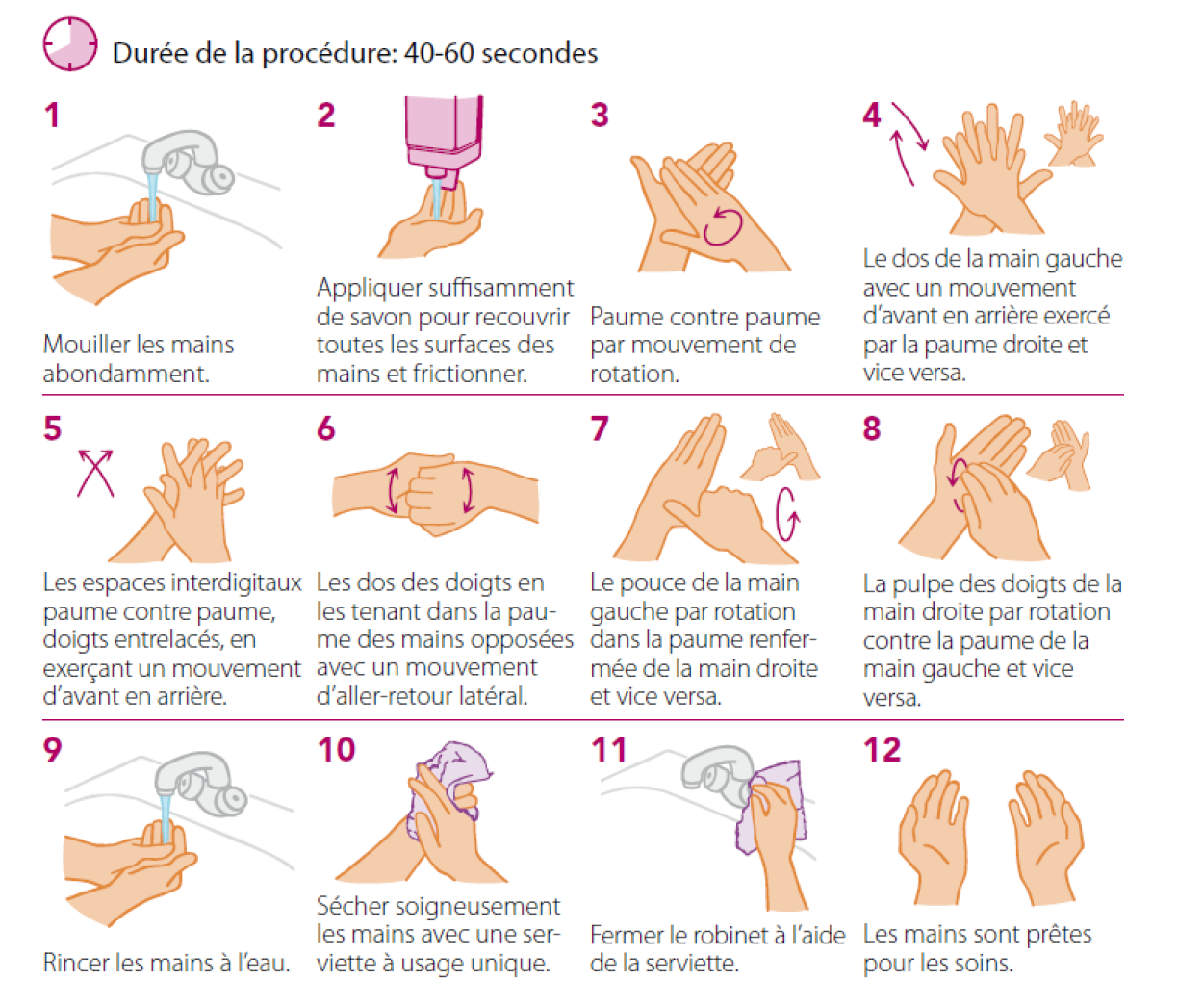 Durée de la procédure: 40-60 secondes

1
Mouiller les mains abondamment.

2
Appliquer suffisamment de savon pour recouvrir toutes les surfaces des mains et frictionner.

3
Paume contre paume par mouvement de rotation.

4
Le dos de la main gauche avec un mouvement d'avant en arrière exercé par la paume droite et vice versa.

5
Les espaces interdigitaux paume contre paume, doigts entrelacés, en exerçant un mouvement d'avant en arrière.

6
Les dos des doigts en les tenant dans la paume des mains opposées avec un mouvement d'aller-retour latéral.

7
Le pouce de la main gauche par rotation dans la paume renfermée de la main droite et vice versa.

8
La pulpe des doigts de la main droite par rotation contre la paume de la main gauche et vice versa.

9
Rincer les mains à l'eau.

10
Sécher soigneusement les mains avec une serviette à usage unique.

11
Fermer le robinet à l'aide de la serviette.

12
Les mains sont prêtes pour les soins.