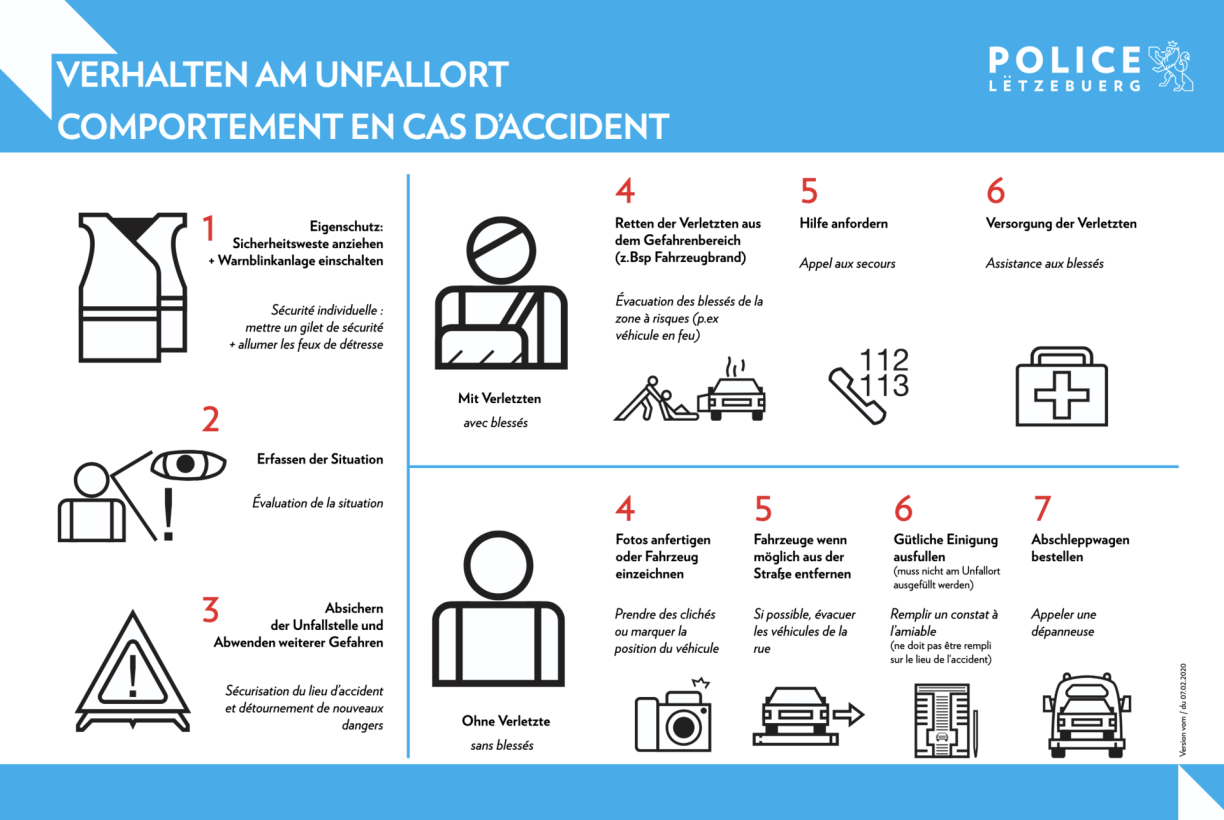 VERHALTEN AM UNFALLORT
COMPORTEMENT EN CAS D'ACCIDENT

POLICE
LËTZEBUERG

1
Eigenschutz: Sicherheitsweste anziehen + Warnblinkanlage einschalten

Sécurité individuelle : mettre un gilet de sécurité + allumer les feux de détresse

2
Erfassen der Situation

Évaluation de la situation

3
Absichern der Unfallstelle und Abwenden weiterer Gefahren

Sécurisation du lieu d'accident et détournement de nouveaux dangers

Mit Verletzten
avec blessés

4
Retten der Verletzten aus dem Gefahrenbereich (z.Bsp Fahrzeugbrand)

Évacuation des blessés de la zone à risques (p.ex véhicule en feu)

5
Hilfe anfordern

Appel aux secours

112
113

6
Versorgung der Verletzten

Assistance aux blessés

Ohne Verletzte
sans blessés

4
Fotos anfertigen oder Fahrzeug einzeichnen

Prendre des clichés ou marquer la position du véhicule

5
Fahrzeuge wenn möglich aus der Straße entfernen

Si possible, évacuer les véhicules de la rue

6
Gütliche Einigung ausfullen
(muss nicht am Unfallort ausgefüllt werden)

Remplir un constat à l'amiable
(ne doit pas être rempli sur le lieu de l'accident)

7
Abschleppwagen bestellen

Appeler une dépanneuse

Version vom / du 07.02.2020