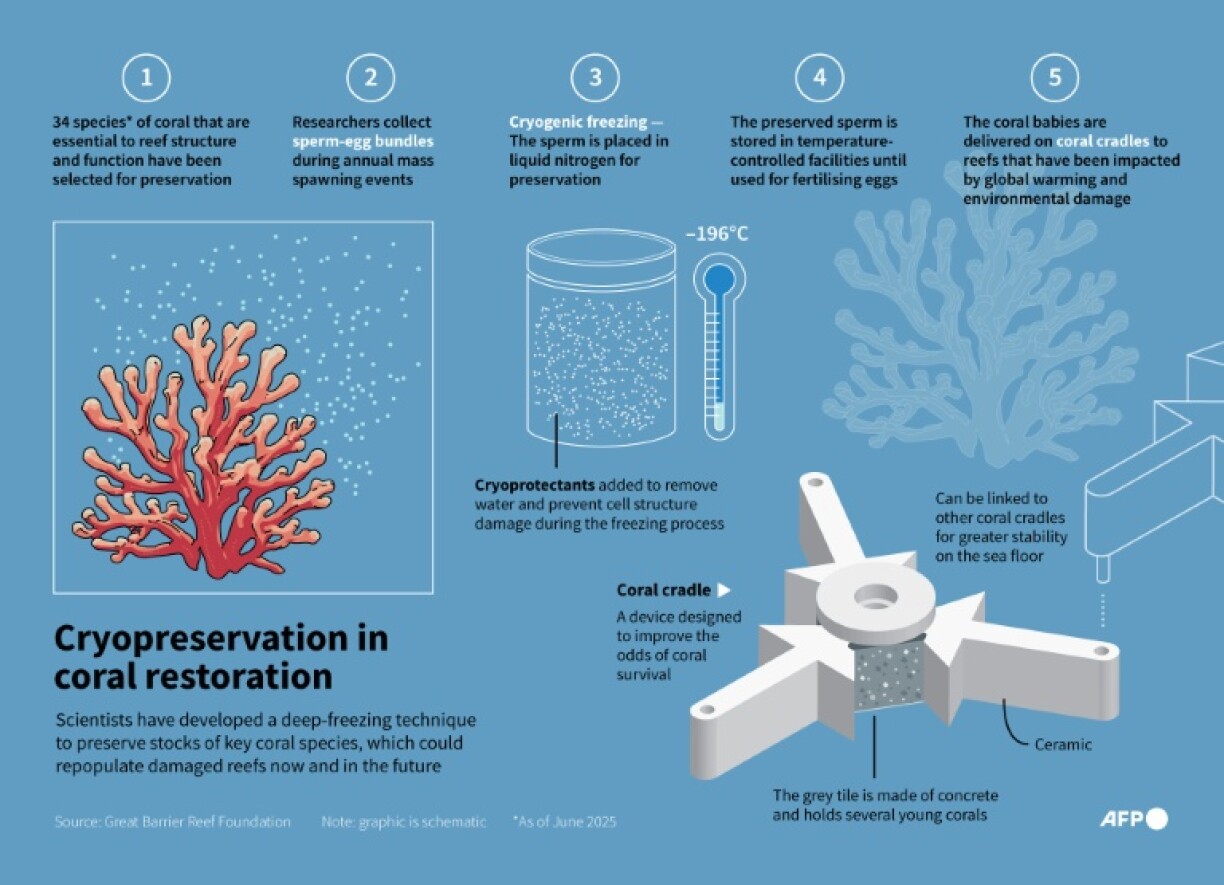 1

34 species* of coral that are essential to reef structure and function have been selected for preservation

2

Researchers collect sperm-egg bundles during annual mass spawning events

3

Cryogenic freezing — The sperm is placed in liquid nitrogen for preservation

4

The preserved sperm is stored in temperature-controlled facilities until used for fertilising eggs

5

The coral babies are delivered on coral cradles to reefs that have been impacted by global warming and environmental damage

−196°C

Cryoprotectants added to remove water and prevent cell structure damage during the freezing process

Can be linked to other coral cradles for greater stability on the sea floor

Coral cradle ▶

A device designed to improve the odds of coral survival

Ceramic

The grey tile is made of concrete and holds several young corals

Cryopreservation in coral restoration

Scientists have developed a deep-freezing technique to preserve stocks of key coral species, which could repopulate damaged reefs now and in the future

Source: Great Barrier Reef Foundation Note: graphic is schematic *As of June 2025

AFP