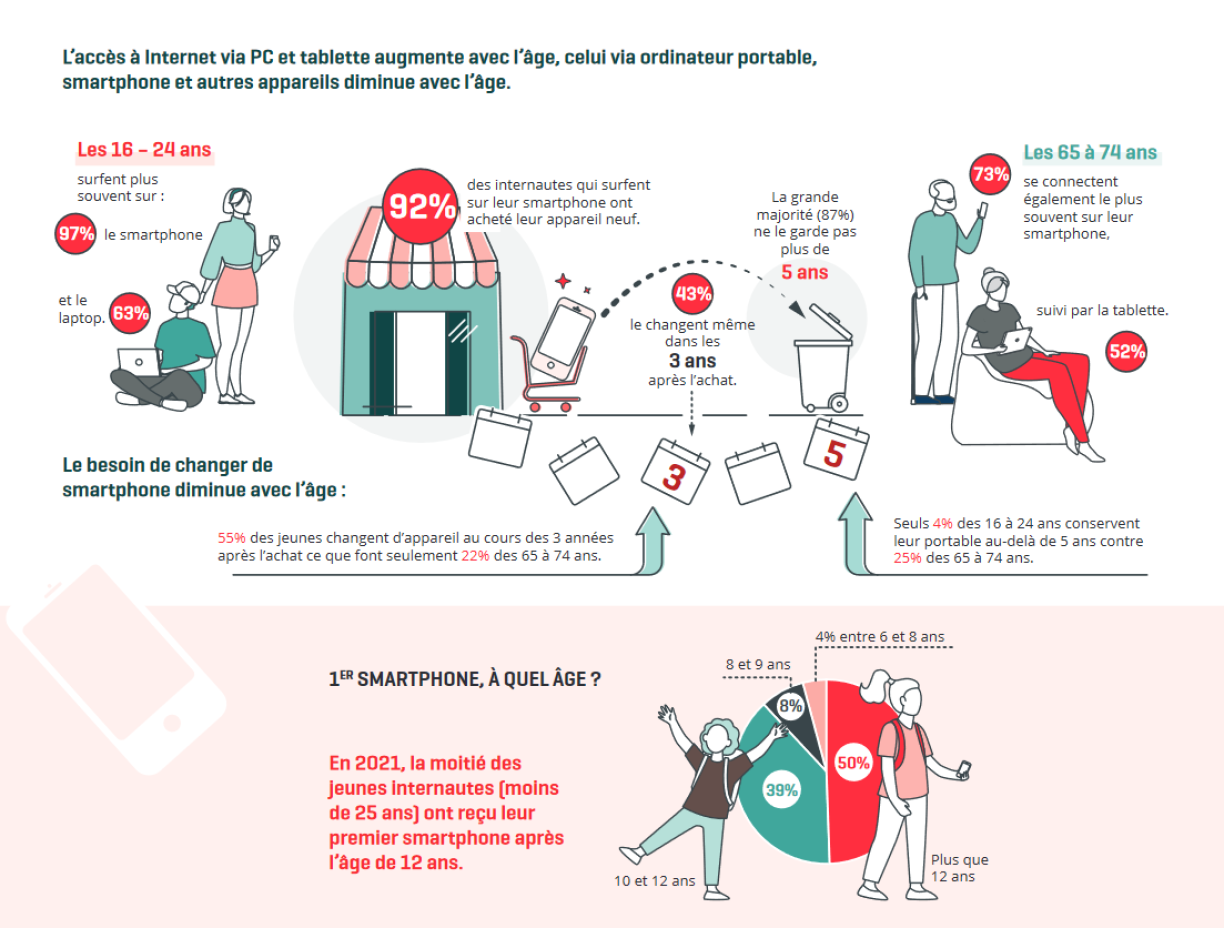 L'accès à Internet via PC et tablette augmente avec l'âge, celui via ordinateur portable, smartphone et autres appareils diminue avec l'âge.

Les 16 – 24 ans

surfent plus souvent sur :

97% le smartphone

et le laptop. 63%

92% des internautes qui surfent sur leur smartphone ont acheté leur appareil neuf.

43% le changent même dans les 3 ans après l'achat.

La grande majorité (87%) ne le garde pas plus de 5 ans

Les 65 à 74 ans

73% se connectent également le plus souvent sur leur smartphone,

suivi par la tablette.

52%

3

5

Le besoin de changer de smartphone diminue avec l'âge :

55% des jeunes changent d'appareil au cours des 3 années après l'achat ce que font seulement 22% des 65 à 74 ans.

Seuls 4% des 16 à 24 ans conservent leur portable au-delà de 5 ans contre 25% des 65 à 74 ans.

1ER SMARTPHONE, À QUEL ÂGE ?

En 2021, la moitié des jeunes internautes (moins de 25 ans) ont reçu leur premier smartphone après l'âge de 12 ans.

4% entre 6 et 8 ans

8 et 9 ans

8%

39%

50%

10 et 12 ans

Plus que 12 ans