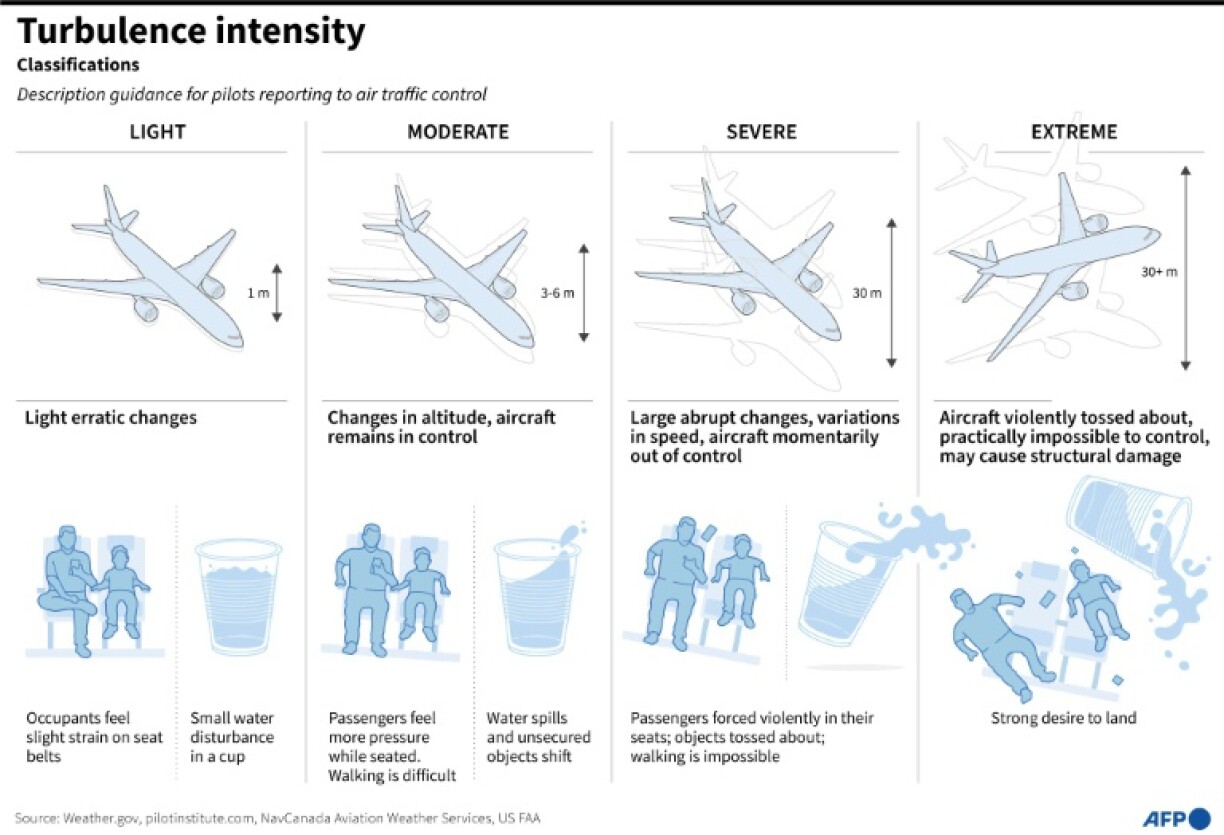 Turbulence intensity
Classifications

Description guidance for pilots reporting to air traffic control

LIGHT

1 m

Light erratic changes

Occupants feel slight strain on seat belts

Small water disturbance in a cup

MODERATE

3-6 m

Changes in altitude, aircraft remains in control

Passengers feel more pressure while seated. Walking is difficult

Water spills and unsecured objects shift

SEVERE

30 m

Large abrupt changes, variations in speed, aircraft momentarily out of control

Passengers forced violently in their seats; objects tossed about; walking is impossible

EXTREME

30+ m

Aircraft violently tossed about, practically impossible to control, may cause structural damage

Strong desire to land

Source: Weather.gov, pilotinstitute.com, NavCanada Aviation Weather Services, US FAA

AFP