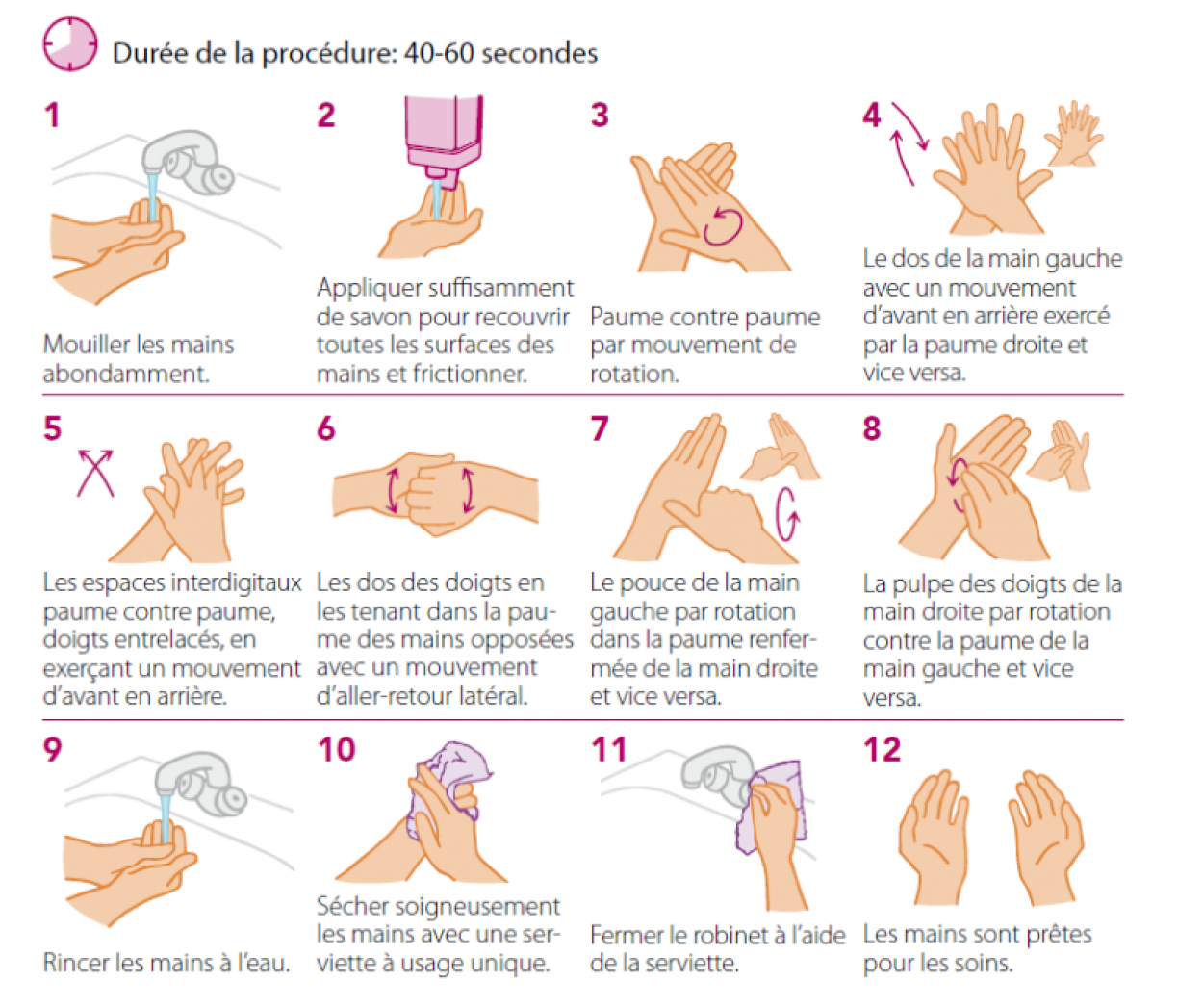 Durée de la procédure: 40-60 secondes

1
Mouiller les mains abondamment.

2
Appliquer suffisamment de savon pour recouvrir toutes les surfaces des mains et frictionner.

3
Paume contre paume par mouvement de rotation.

4
Le dos de la main gauche avec un mouvement d'avant en arrière exercé par la paume droite et vice versa.

5
Les espaces interdigitaux paume contre paume, doigts entrelacés, en exerçant un mouvement d'avant en arrière.

6
Les dos des doigts en les tenant dans la paume des mains opposées avec un mouvement d'aller-retour latéral.

7
Le pouce de la main gauche par rotation dans la paume renfermée de la main droite et vice versa.

8
La pulpe des doigts de la main droite par rotation contre la paume de la main gauche et vice versa.

9
Rincer les mains à l'eau.

10
Sécher soigneusement les mains avec une serviette à usage unique.

11
Fermer le robinet à l'aide de la serviette.

12
Les mains sont prêtes pour les soins.