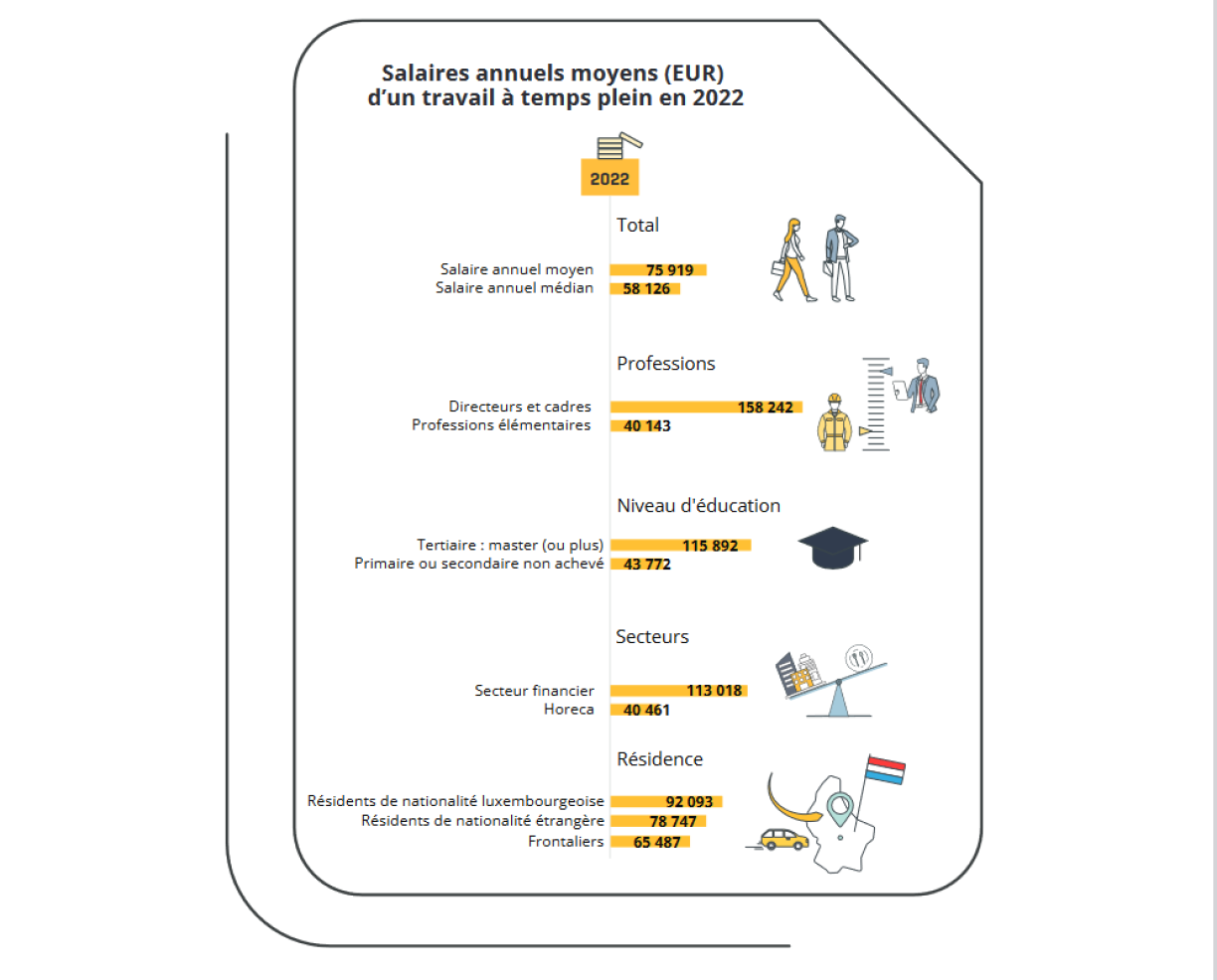 Salaires annuels moyens (EUR)
d'un travail à temps plein en 2022

2022

Total

Salaire annuel moyen 75 919
Salaire annuel médian 58 126

Professions

Directeurs et cadres 158 242
Professions élémentaires 40 143

Niveau d'éducation

Tertiaire : master (ou plus) 115 892
Primaire ou secondaire non achevé 43 772

Secteurs

Secteur financier 113 018
Horeca 40 461

Résidence

Résidents de nationalité luxembourgeoise 92 093
Résidents de nationalité étrangère 78 747
Frontaliers 65 487